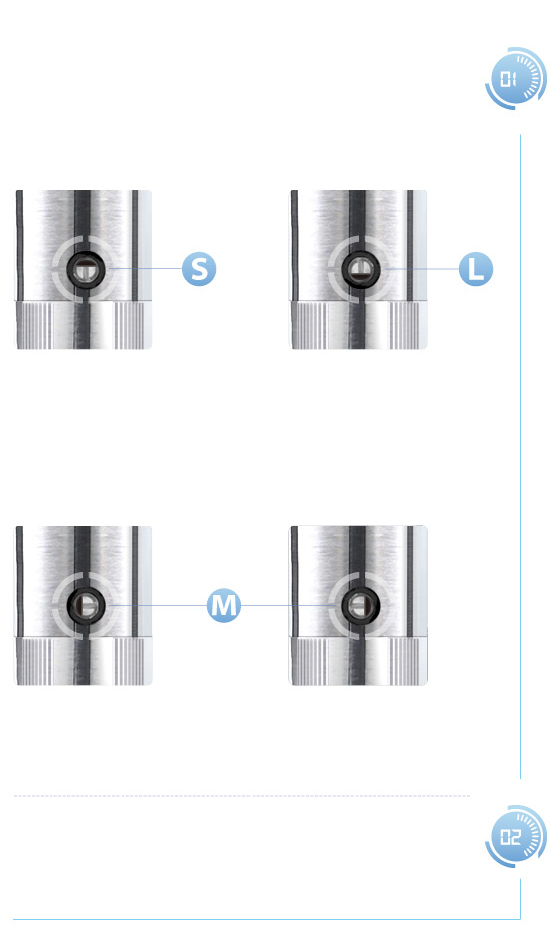 01

S

L

M

02